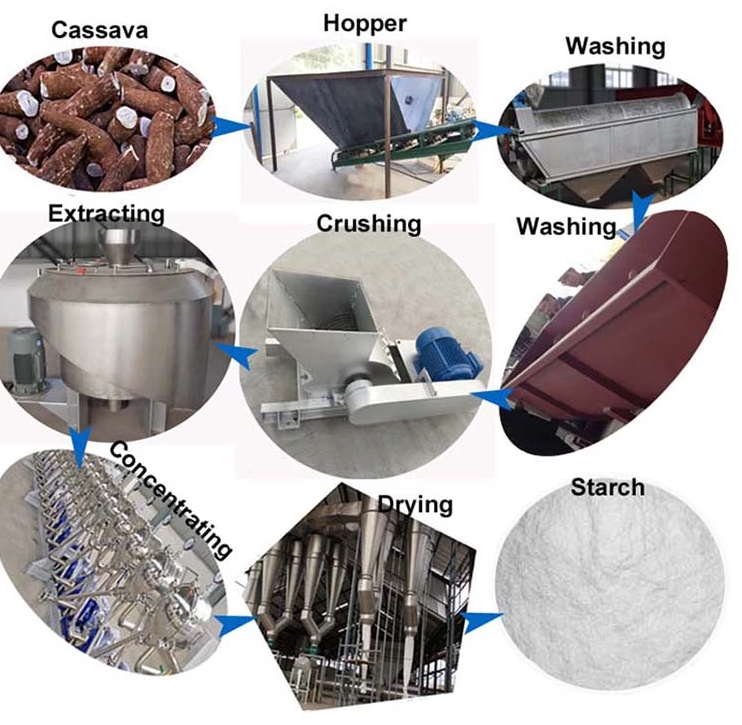 Cassava
Hopper
Washing
Extracting
Crushing
Washing
Concentrating
Drying
Starch